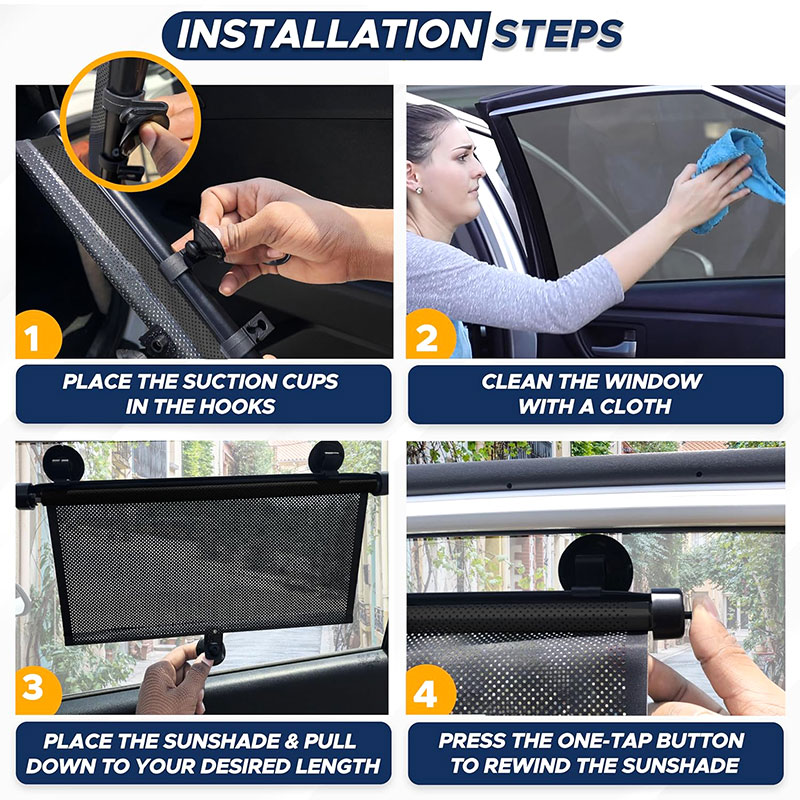 INSTALLATION STEPS

1

PLACE THE SUCTION CUPS IN THE HOOKS

2

CLEAN THE WINDOW WITH A CLOTH

3

PLACE THE SUNSHADE & PULL DOWN TO YOUR DESIRED LENGTH

4

PRESS THE ONE-TAP BUTTON TO REWIND THE SUNSHADE